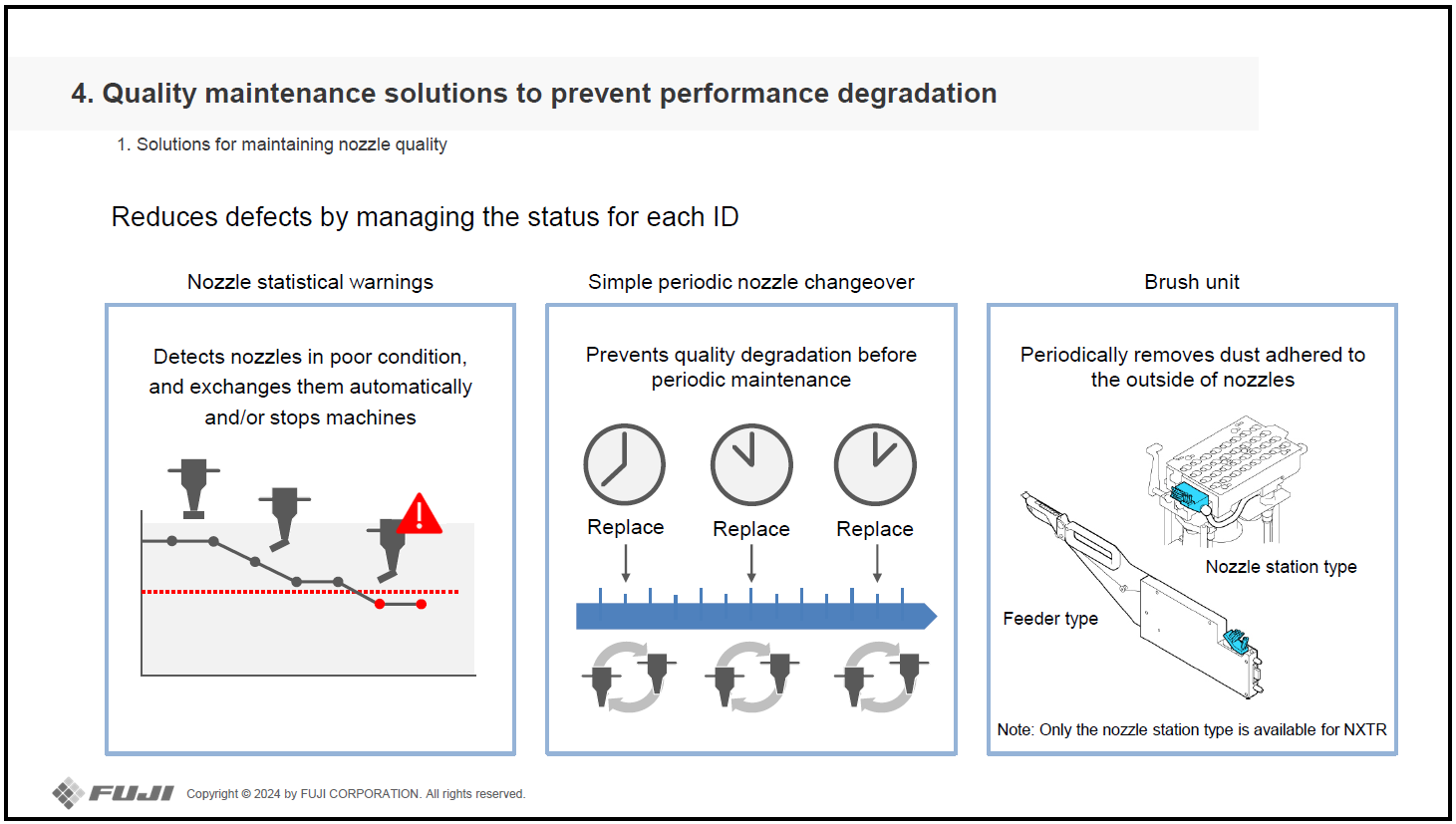 4. Quality maintenance solutions to prevent performance degradation

1. Solutions for maintaining nozzle quality

Reduces defects by managing the status for each ID

Nozzle statistical warnings

Detects nozzles in poor condition, and exchanges them automatically and/or stops machines

Simple periodic nozzle changeover

Prevents quality degradation before periodic maintenance

Replace

Replace

Replace

Brush unit

Periodically removes dust adhered to the outside of nozzles

Nozzle station type

Feeder type

Note: Only the nozzle station type is available for NXTR

FUJI Copyright © 2024 by FUJI CORPORATION. All rights reserved.