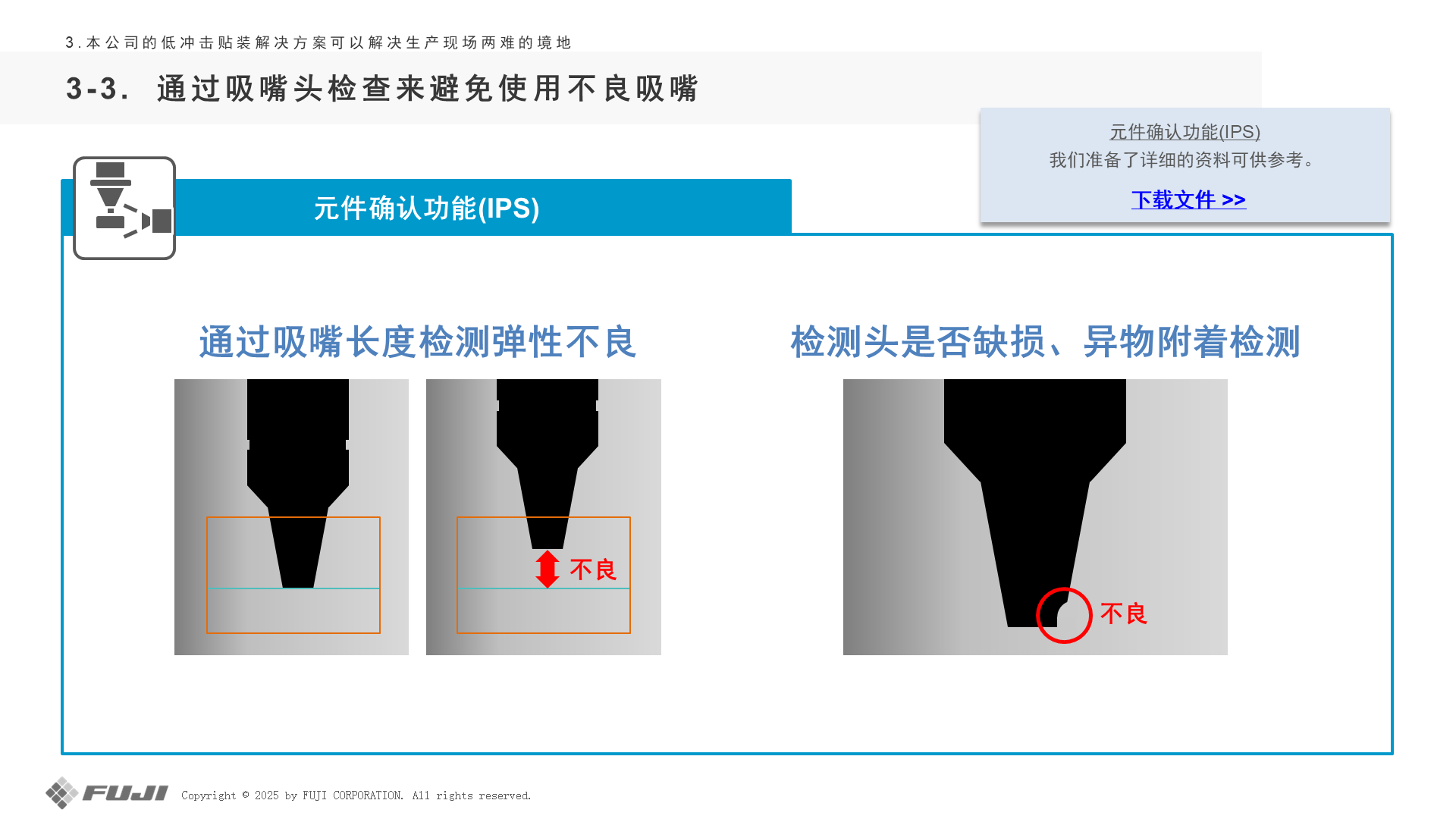 3.本公司的低冲击贴装解决方案可以解决生产现场两难的境地

3-3. 通过吸嘴头检查来避免使用不良吸嘴

元件确认功能(IPS)
我们准备了详细的资料可供参考。
下载文件 >>

元件确认功能(IPS)

通过吸嘴长度检测弹性不良

不良

检测头是否缺损、异物附着检测

不良

FUJI Copyright © 2025 by FUJI CORPORATION. All rights reserved.