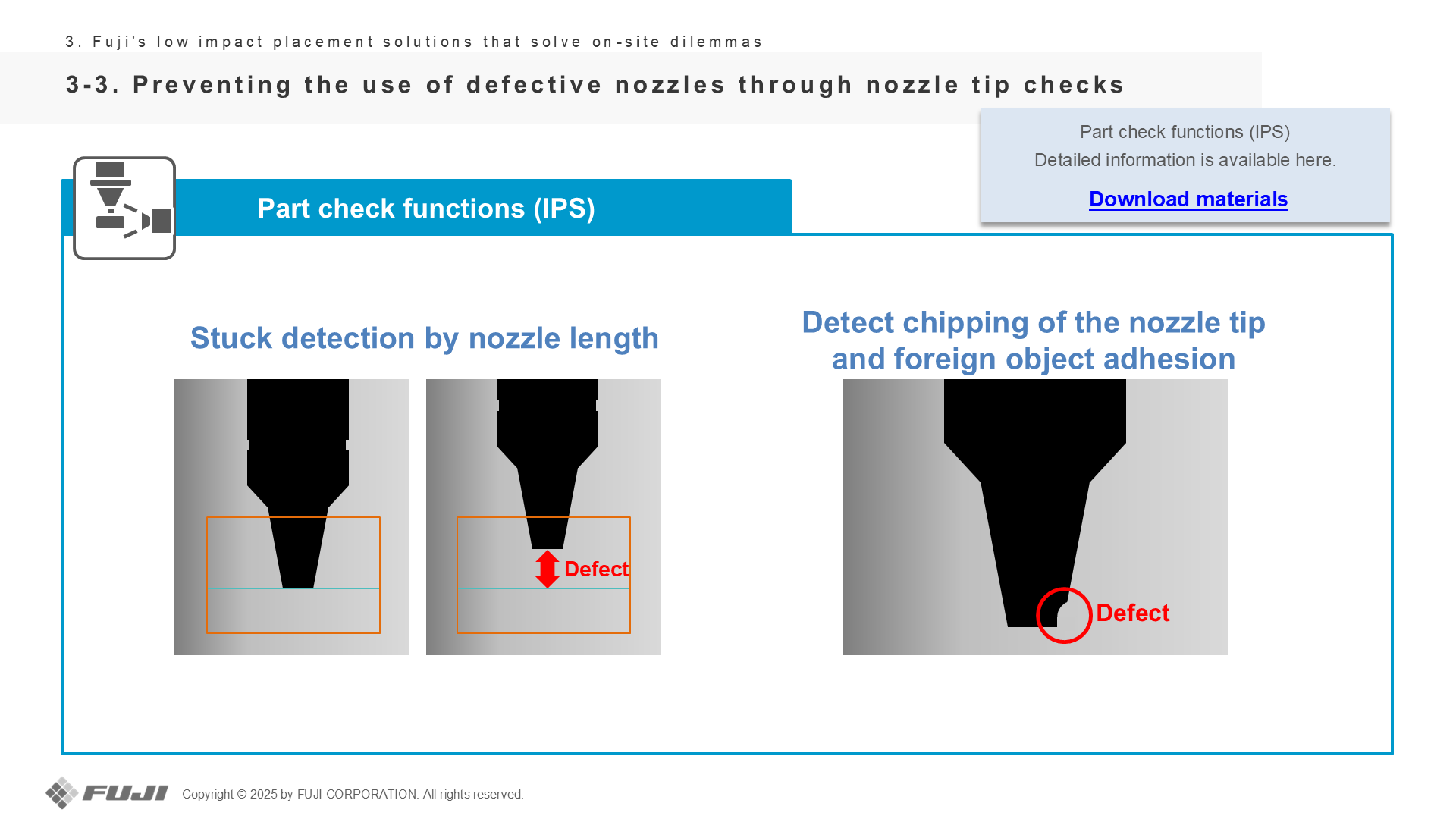 3. Fuji's low impact placement solutions that solve on-site dilemmas

3-3. Preventing the use of defective nozzles through nozzle tip checks

Part check functions (IPS)
Detailed information is available here.

Download materials

Part check functions (IPS)

Stuck detection by nozzle length

Defect

Detect chipping of the nozzle tip and foreign object adhesion

Defect

FUJI Copyright © 2025 by FUJI CORPORATION. All rights reserved.