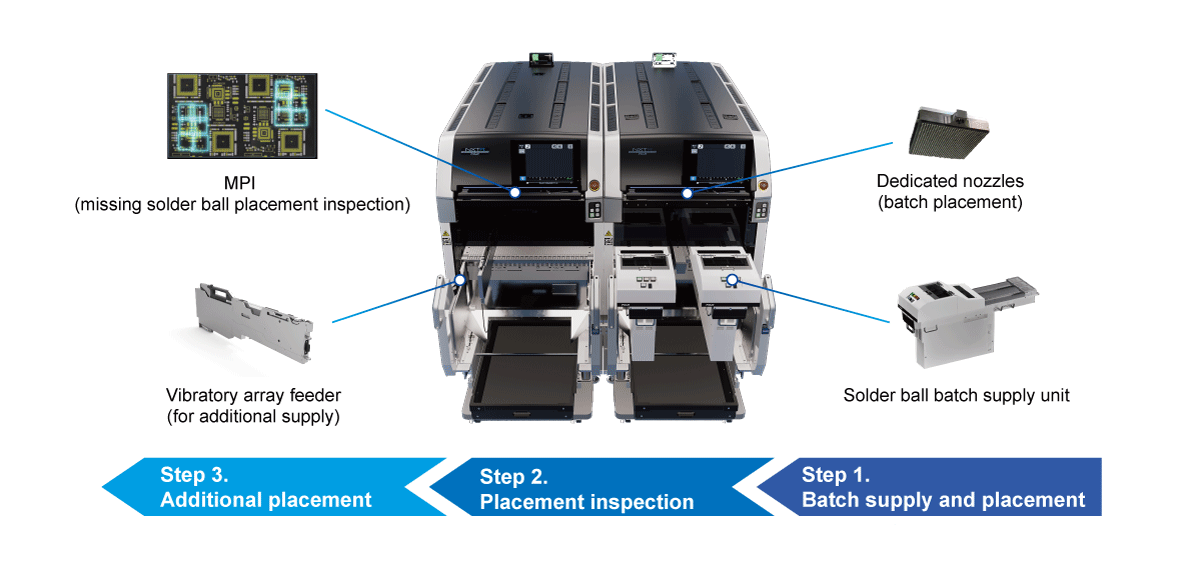 MPI
(missing solder ball placement inspection)

Dedicated nozzles
(batch placement)

Vibratory array feeder
(for additional supply)

Solder ball batch supply unit

Step 3.
Additional placement

Step 2.
Placement inspection

Step 1.
Batch supply and placement