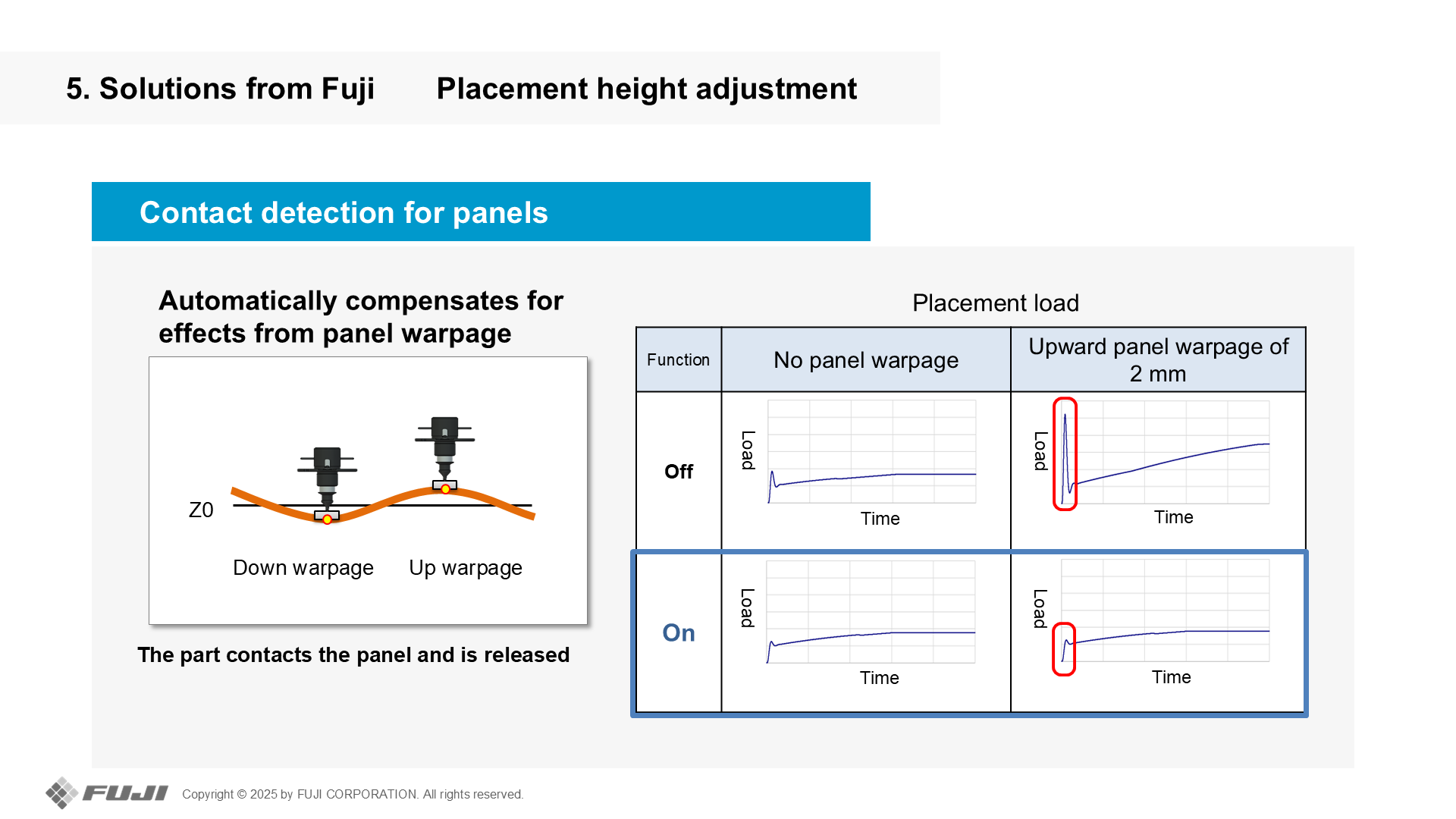 5. Solutions from Fuji Placement height adjustment

Contact detection for panels

Automatically compensates for effects from panel warpage

Z0

Down warpage Up warpage

The part contacts the panel and is released

Placement load

| Function | No panel warpage | Upward panel warpage of 2 mm |
|---|---|---|
| Off | Load Time | Load Time |
| On | Load Time | Load Time |

FUJI Copyright © 2025 by FUJI CORPORATION. All rights reserved.